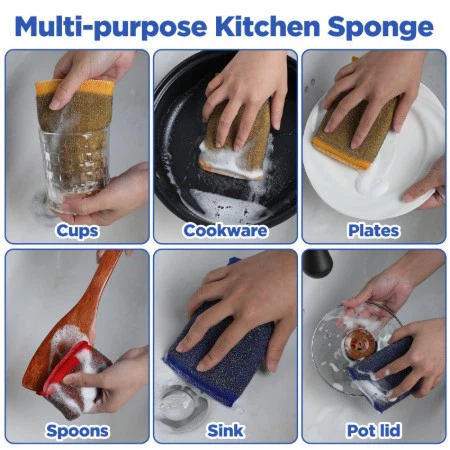 Multi-purpose Kitchen Sponge

Cups

Cookware

Plates

Spoons

Sink

Pot lid